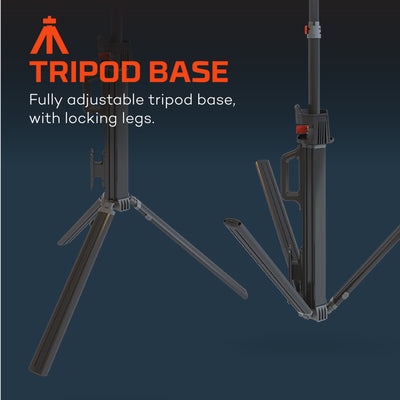 TRIPOD BASE

Fully adjustable tripod base, with locking legs.