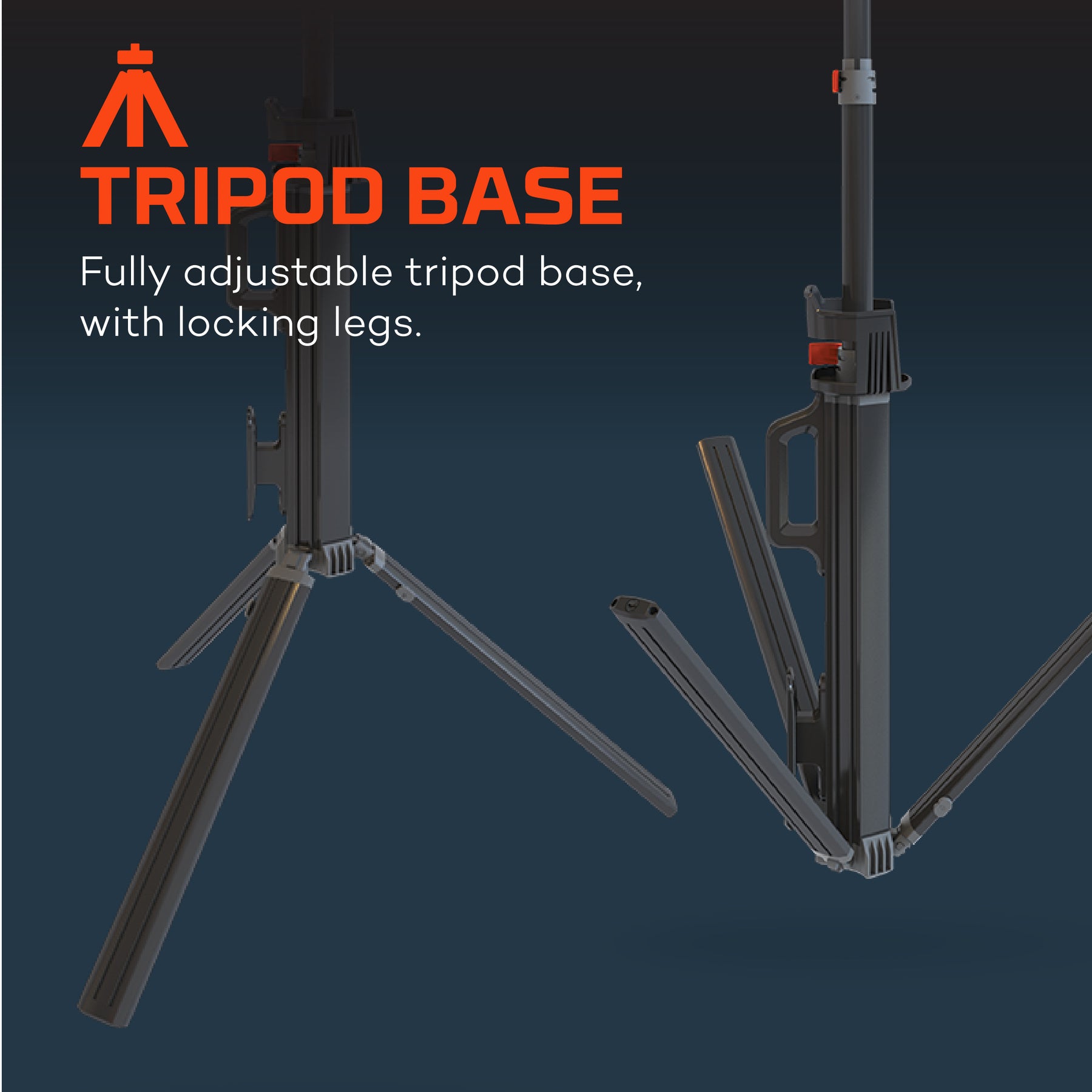 TRIPOD BASE

Fully adjustable tripod base, with locking legs.