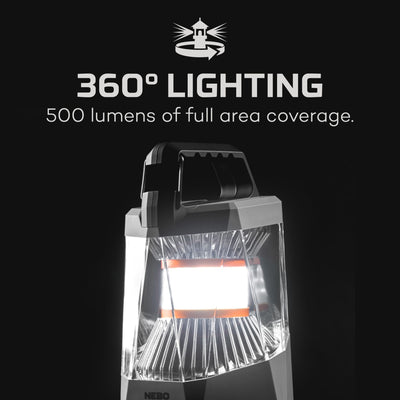 360° LIGHTING
500 lumens of full area coverage.

NEBO