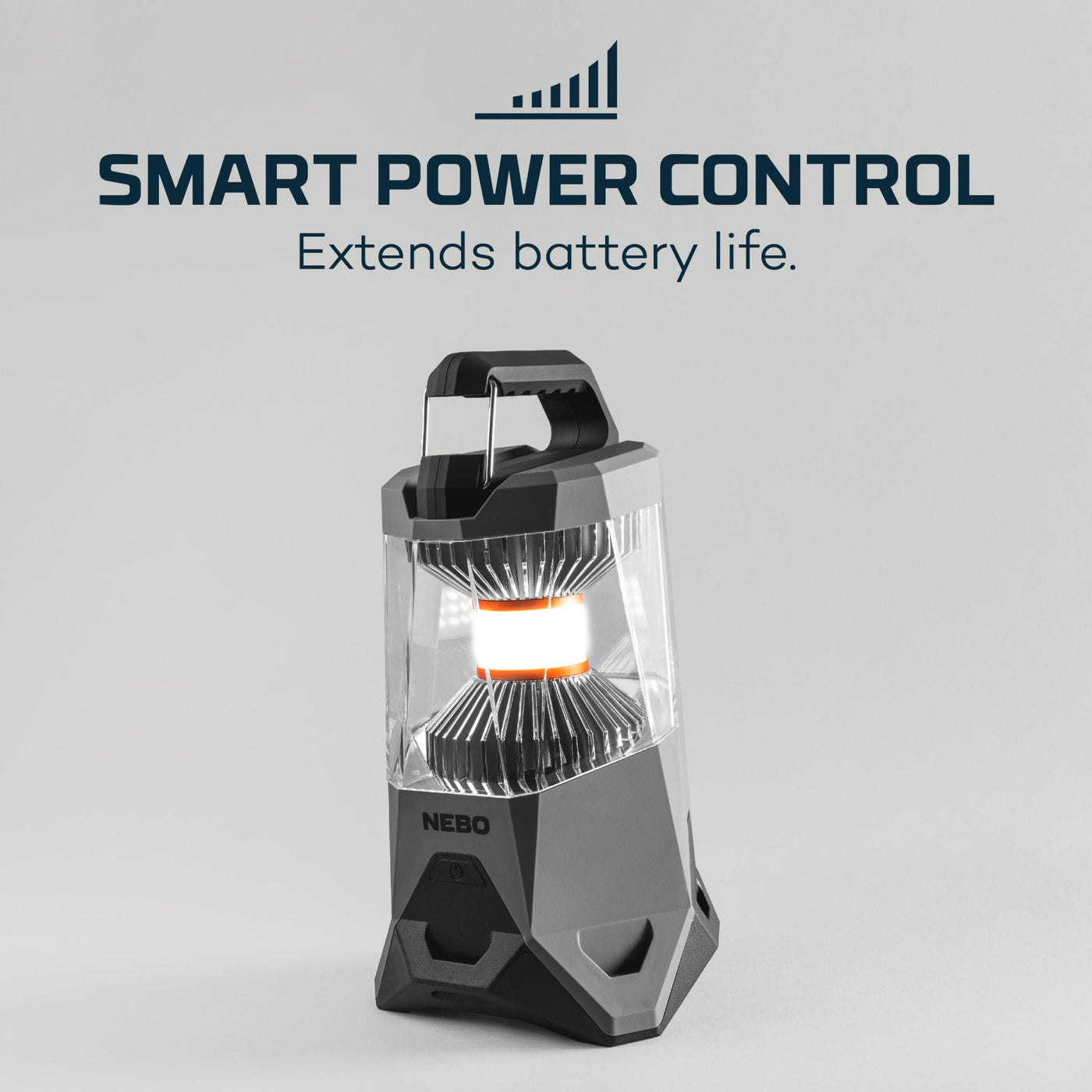 SMART POWER CONTROL
Extends battery life.

NEBO