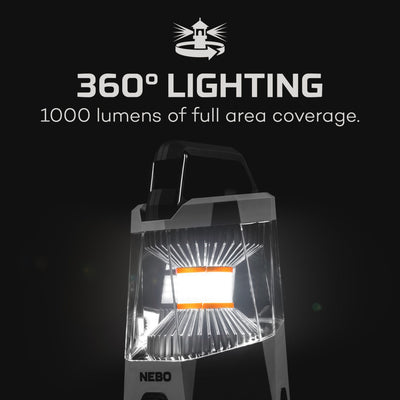 360° LIGHTING
1000 lumens of full area coverage.

NEBO