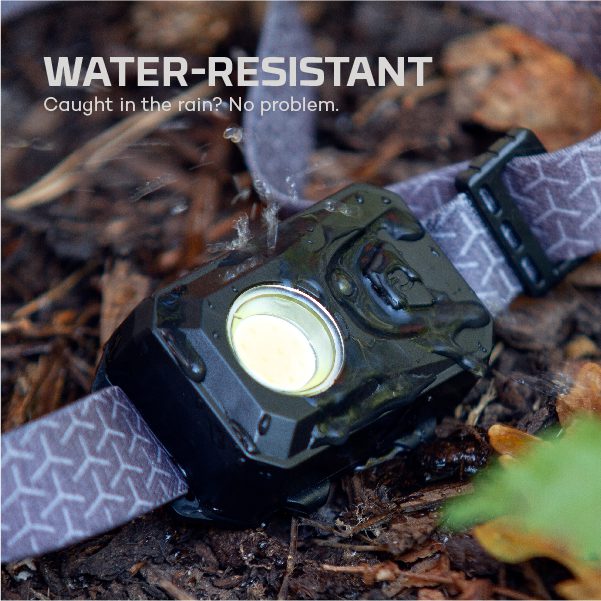 WATER-RESISTANT
Caught in the rain? No problem.