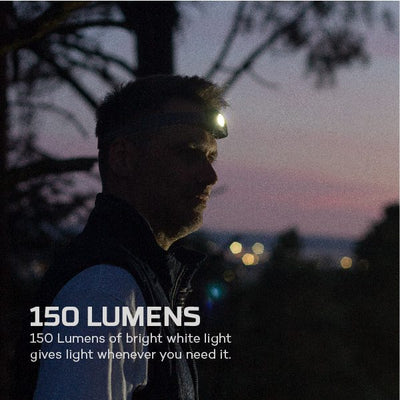 150 LUMENS

150 Lumens of bright white light gives light whenever you need it.