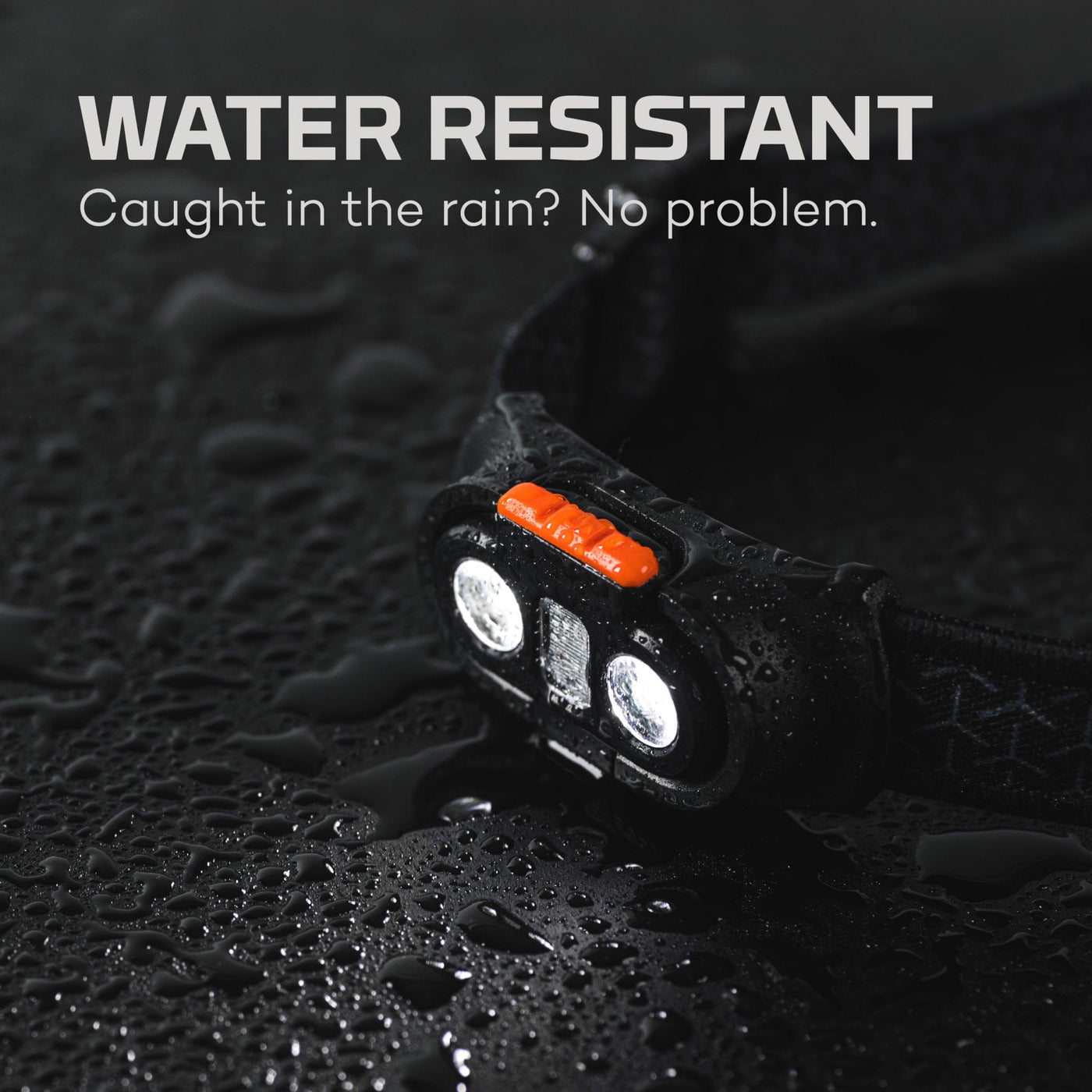 WATER RESISTANT

Caught in the rain? No problem.