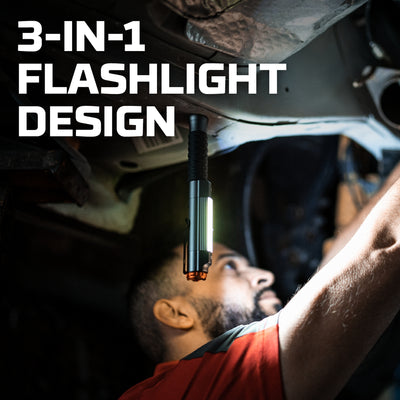 3-IN-1
FLASHLIGHT
DESIGN