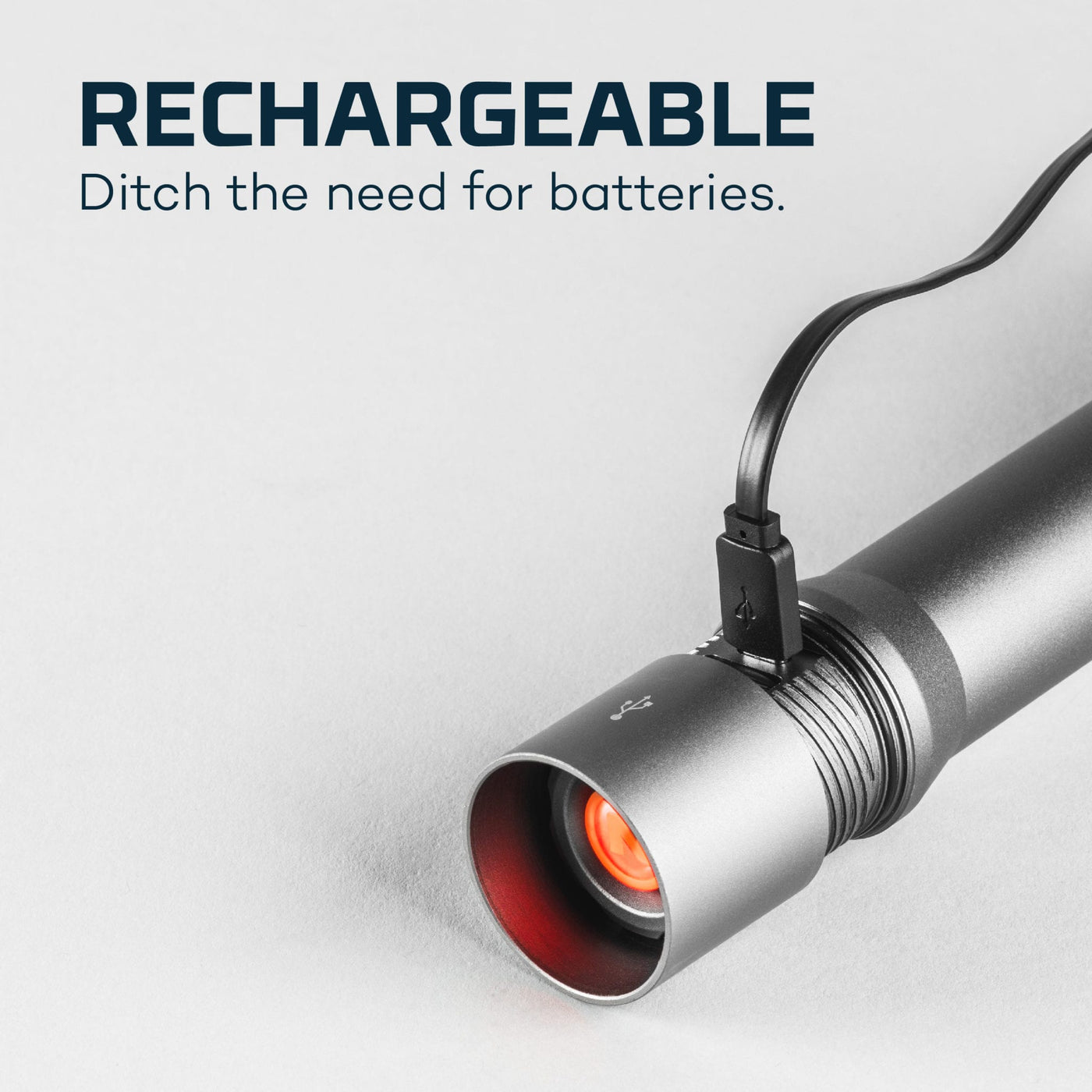 RECHARGEABLE

Ditch the need for batteries.