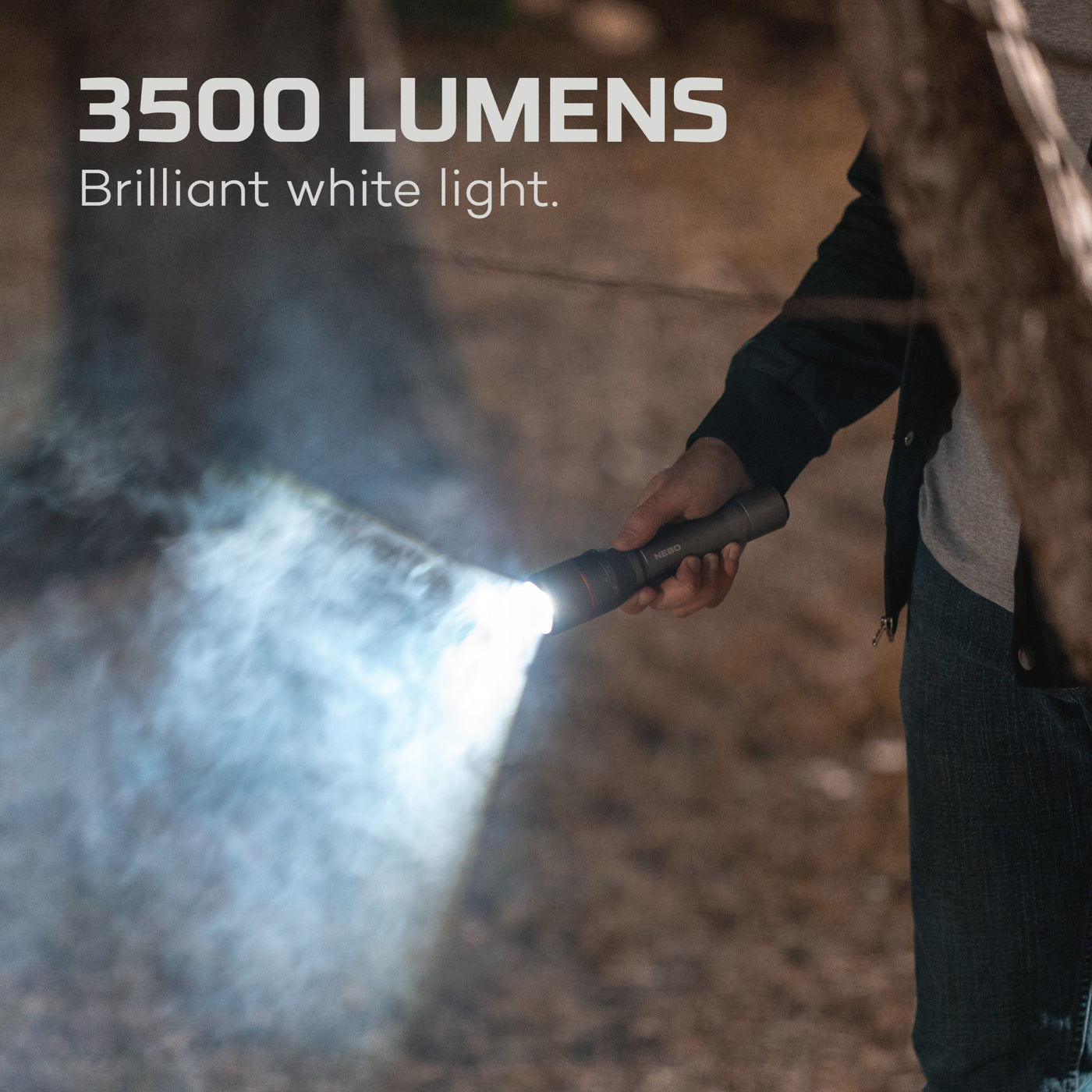 3500 LUMENS
Brilliant white light.

NEBO