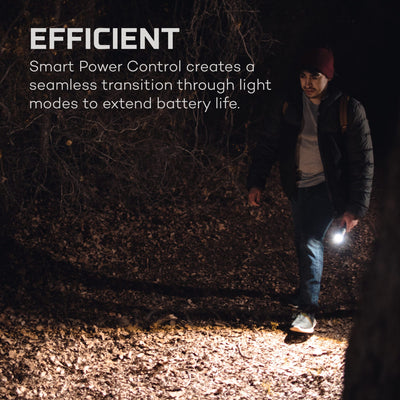 EFFICIENT

Smart Power Control creates a seamless transition through light modes to extend battery life.