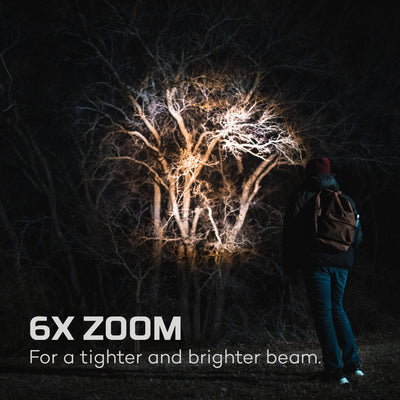 6X ZOOM
For a tighter and brighter beam.