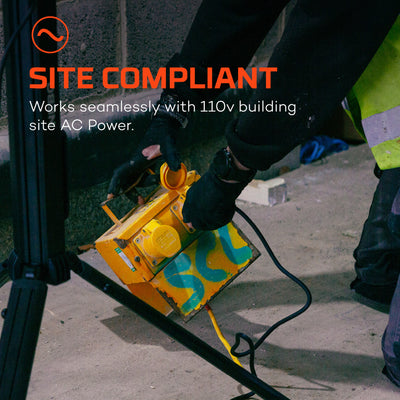 SITE COMPLIANT

Works seamlessly with 110v building site AC Power.