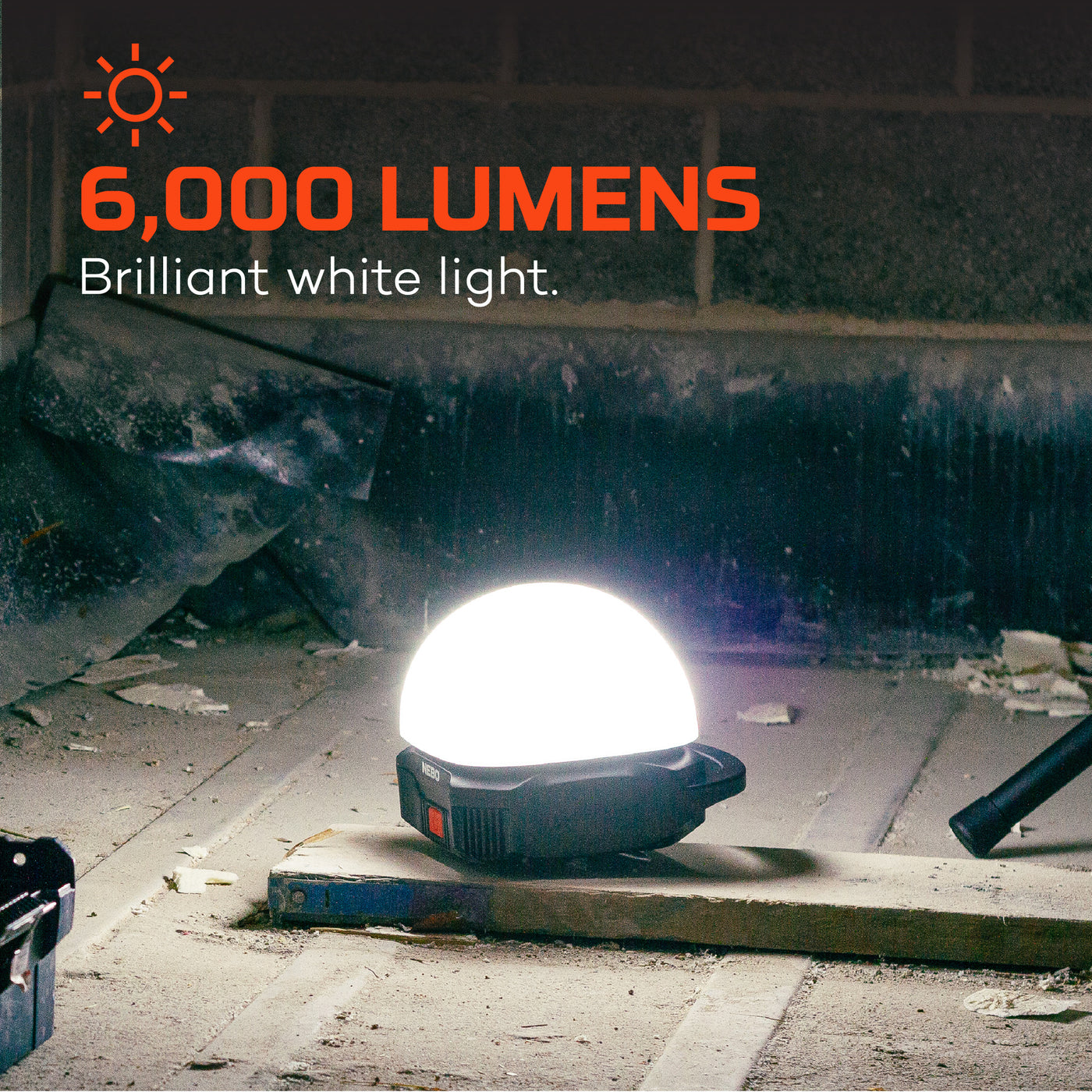 6,000 LUMENS
Brilliant white light.

NEBO