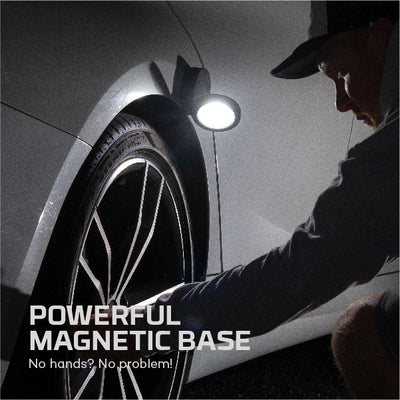 POWERFUL MAGNETIC BASE

No hands? No problem!